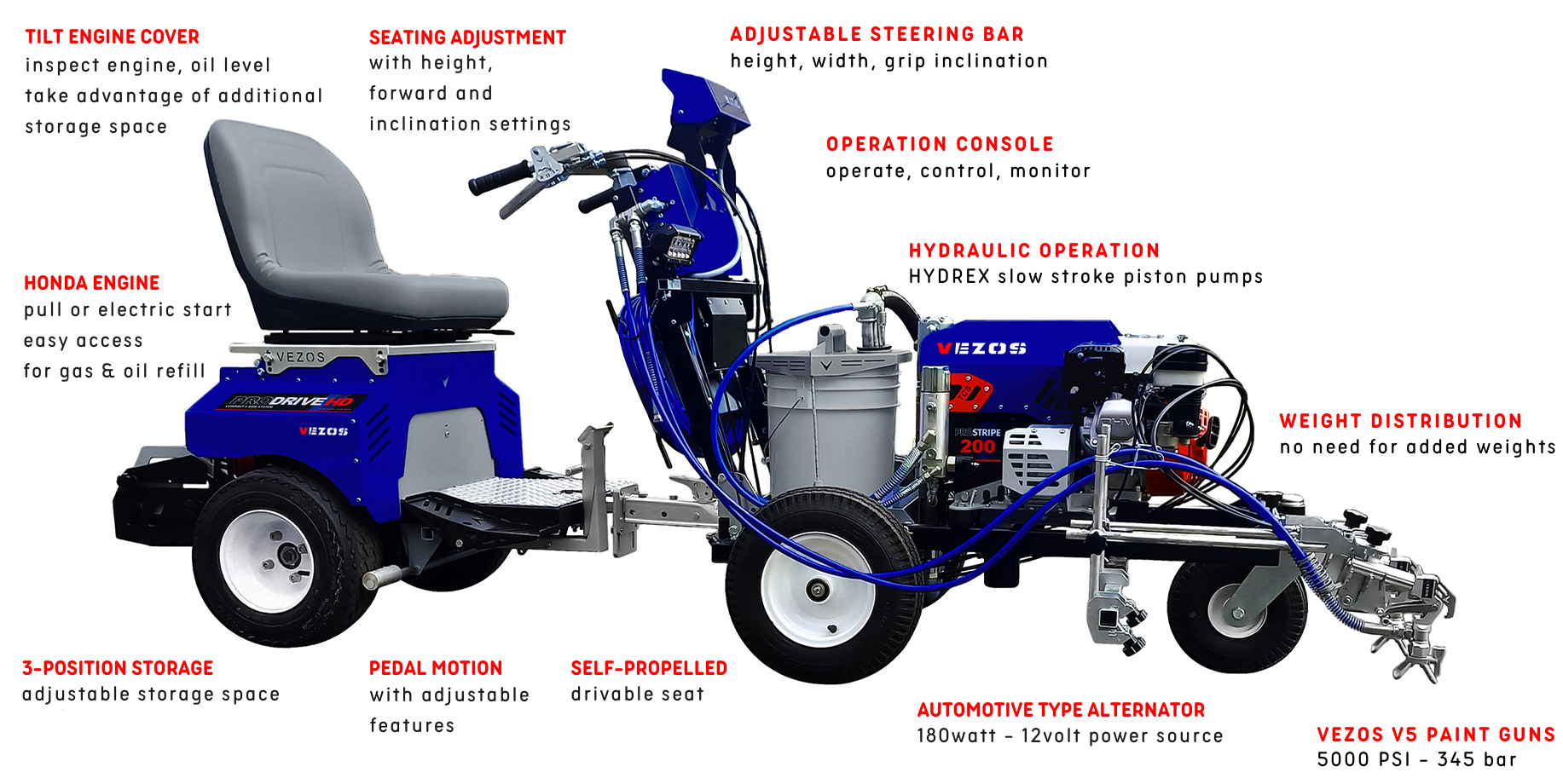 TILT ENGINE COVER
inspect engine, oil level
take advantage of additional
storage space

SEATING ADJUSTMENT
with height,
forward and
inclination settings

ADJUSTABLE STEERING BAR
height, width, grip inclination

OPERATION CONSOLE
operate, control, monitor

HYDRAULIC OPERATION
HYDREX slow stroke piston pumps

HONDA ENGINE
pull or electric start
easy access
for gas & oil refill

VEZOS

PRODRIVE HD

VEZOS

VEZOS

PROSTRIPE
200

WEIGHT DISTRIBUTION
no need for added weights

3-POSITION STORAGE
adjustable storage space

PEDAL MOTION
with adjustable
features

SELF-PROPELLED
drivable seat

AUTOMOTIVE TYPE ALTERNATOR
180watt - 12volt power source

VEZOS V5 PAINT GUNS
5000 PSI - 345 bar